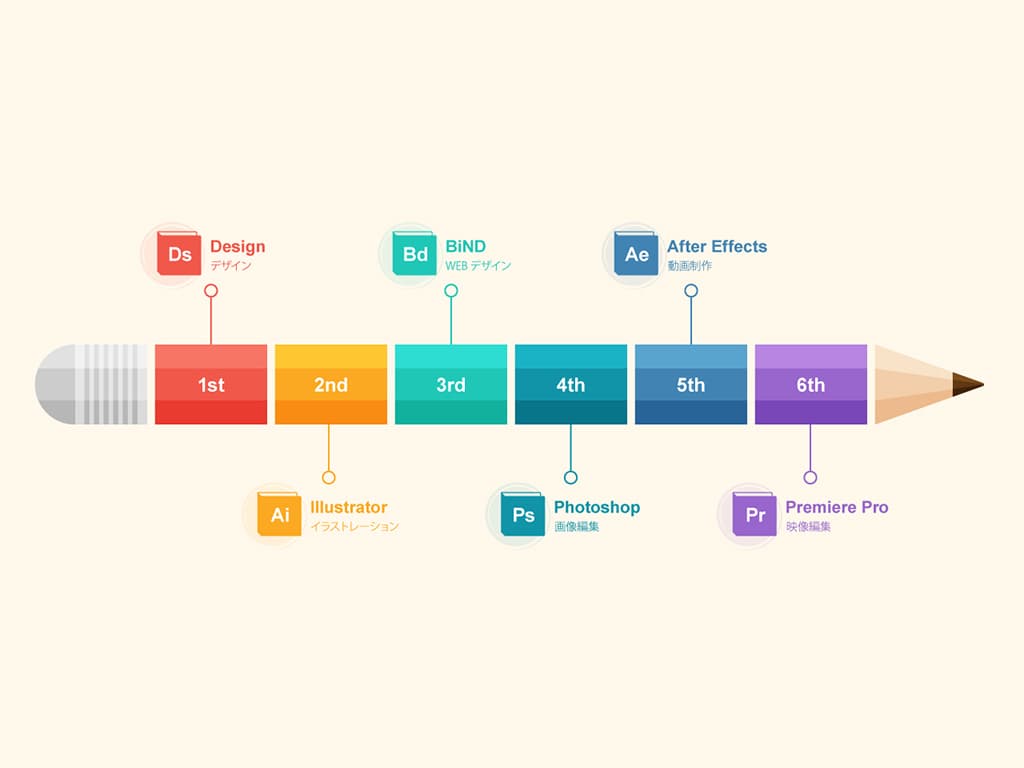 Ds Design
デザイン

Bd BiND
WEB デザイン

Ae After Effects
動画制作

1st

2nd

3rd

4th

5th

6th

Ai Illustrator
イラストレーション

Ps Photoshop
画像編集

Pr Premiere Pro
映像編集